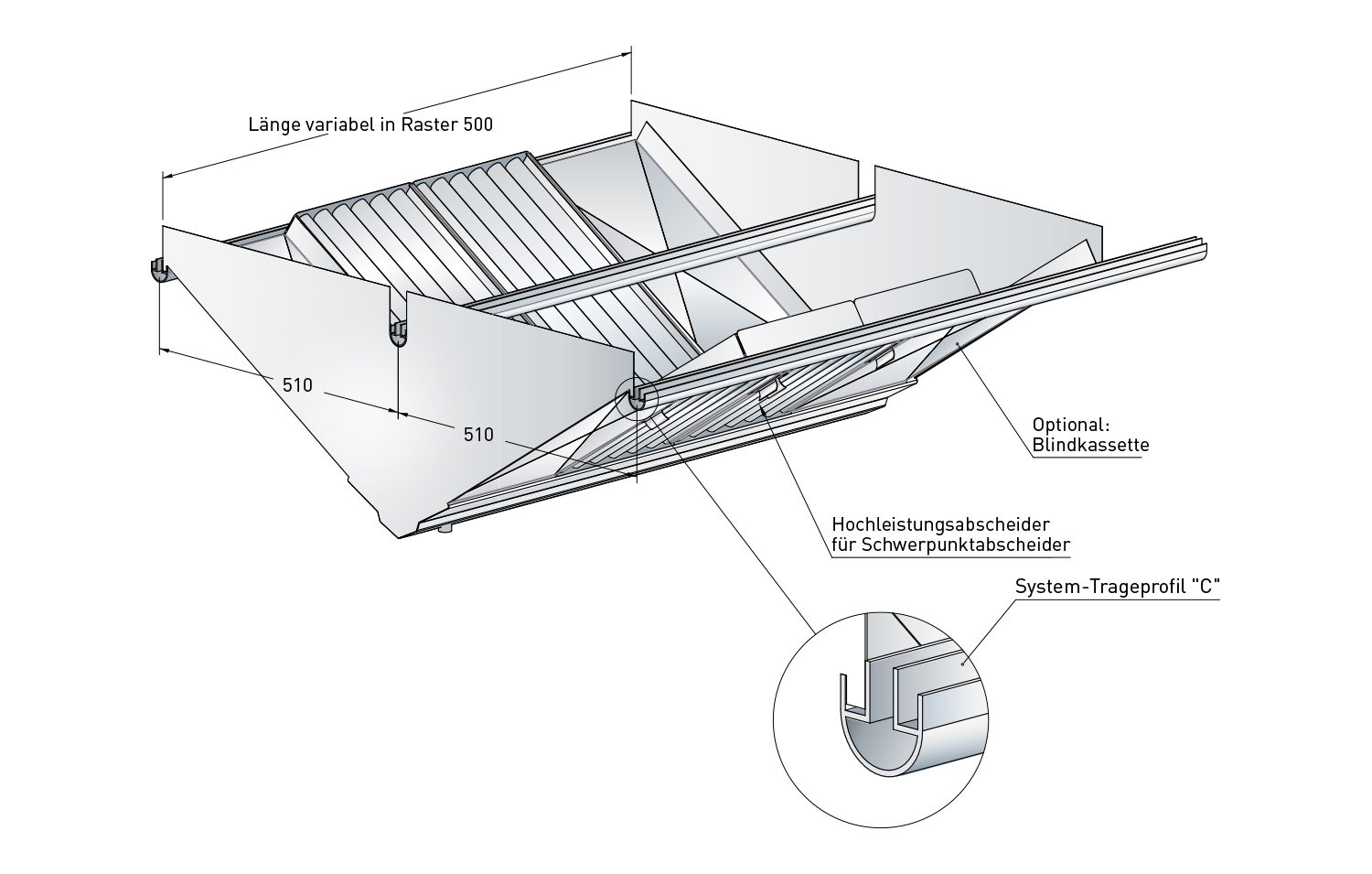 Länge variabel in Raster 500

510

510

Optional:
Blindkassette

Hochleistungsabscheider
für Schwerpunktabscheider

System-Trageprofil "C"