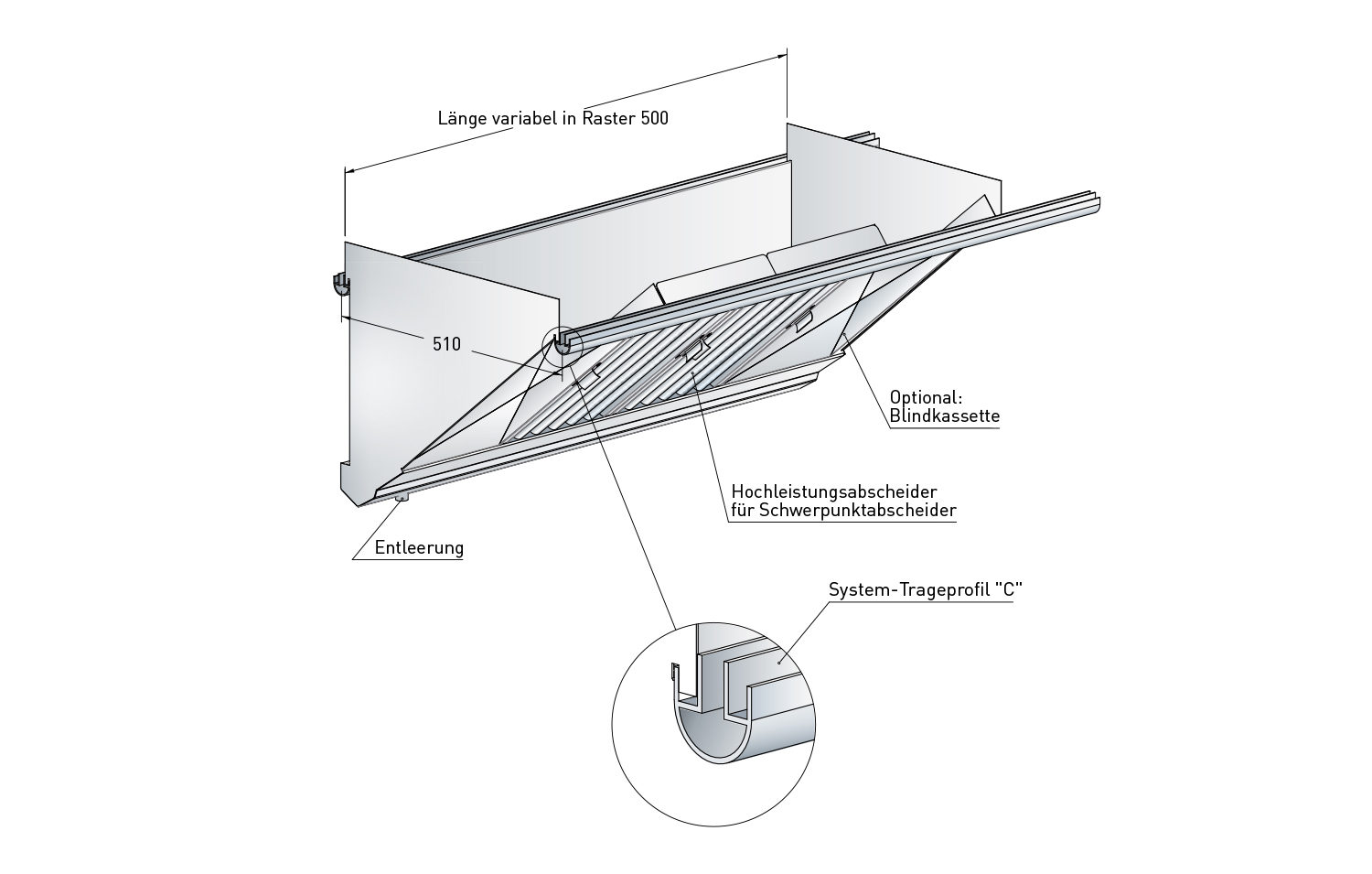 Länge variabel in Raster 500

510

Optional:
Blindkassette

Hochleistungsabscheider
für Schwerpunktabscheider

Entleerung

System-Trageprofil "C"