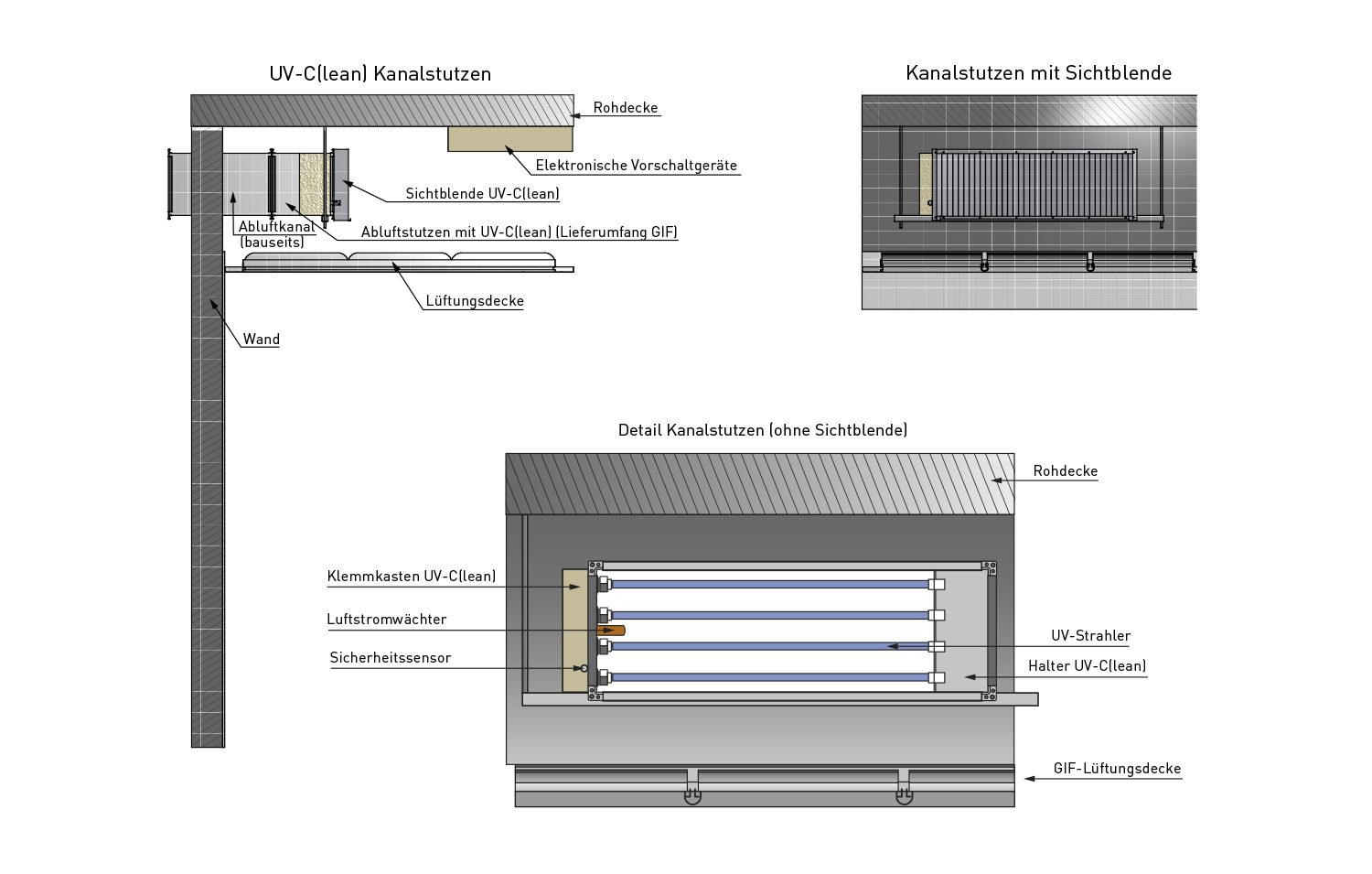 UV-C(lean) Kanalstutzen

Rohdecke

Elektronische Vorschaltgeräte

Sichtblende UV-C(lean)

Abluftkanal (bauseits)

Abluftstutzen mit UV-C(lean) (Lieferumfang GIF)

Lüftungsdecke

Wand

Kanalstutzen mit Sichtblende

Detail Kanalstutzen (ohne Sichtblende)

Rohdecke

Klemmkasten UV-C(lean)

Luftstromwächter

Sicherheitssensor

UV-Strahler

Halter UV-C(lean)

GIF-Lüftungsdecke