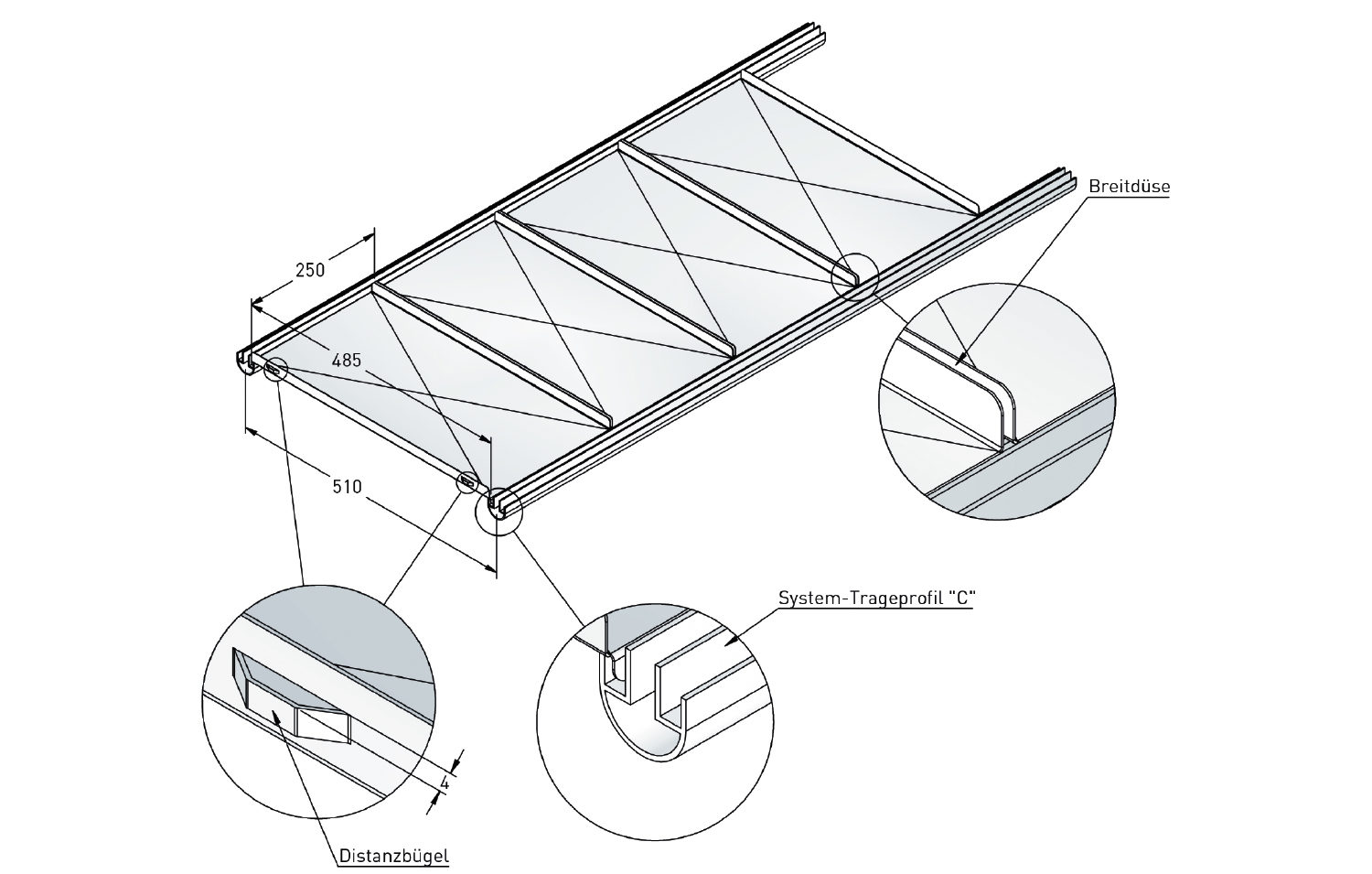 Breitdüse

250

485

510

System-Trageprofil "C"

4

Distanzbügel