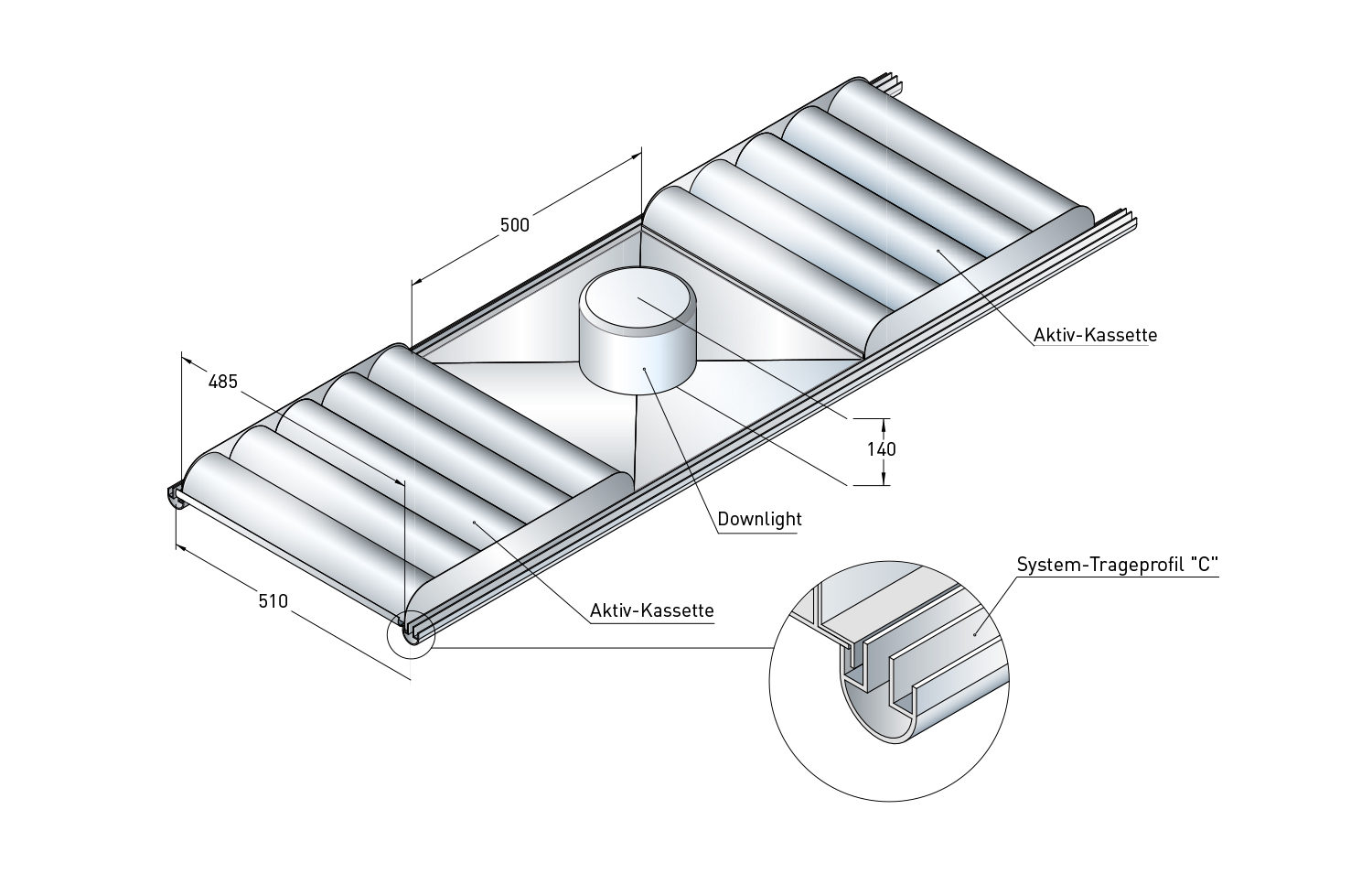 500

Aktiv-Kassette

485

140

Downlight

System-Trageprofil "C"

510

Aktiv-Kassette