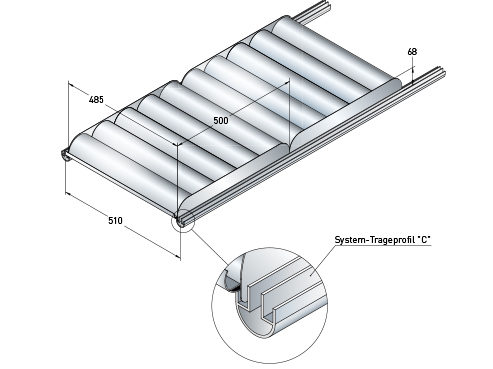 68

485

500

510

System-Trageprofil "C"